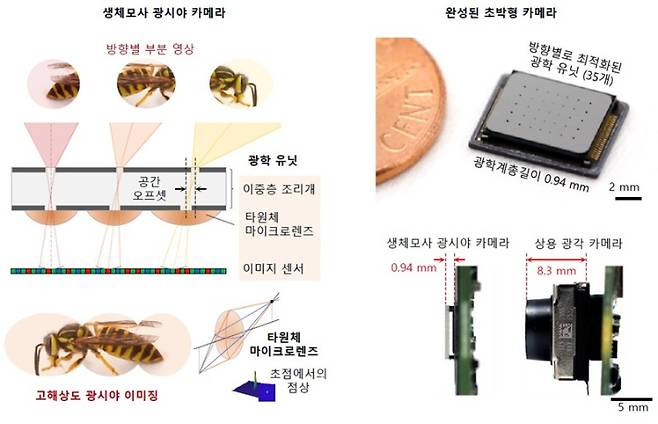 생체모사 광시야 카메라

방향별 부분 영상

광학 유닛

공간 오프셋

이중층 조리개

타원체 마이크로렌즈

이미지 센서

타원체 마이크로렌즈

초점에서의 점상

고해상도 광시야 이미징

완성된 초박형 카메라

CENT

방향별로 최적화된 광학 유닛 (35개)

광학계총길이 0.94 mm

2 mm

생체모사 광시야 카메라

0.94 mm

상용 광각 카메라

8.3 mm

5 mm